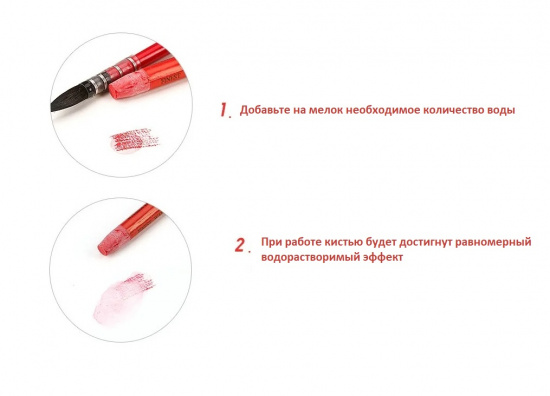 1. Добавьте на мелок необходимое количество воды

2. При работе кистью будет достигнут равномерный водорастворимый эффект