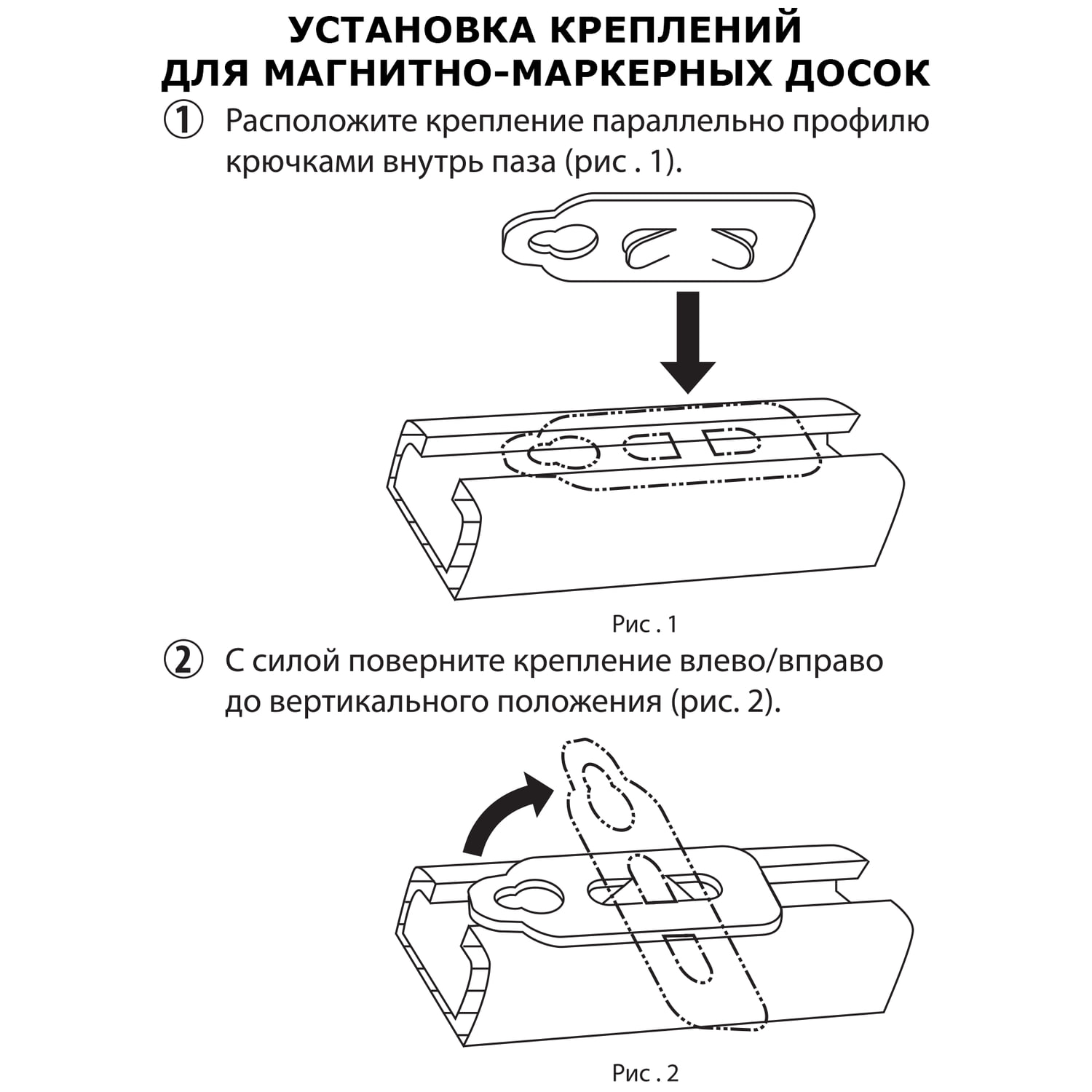 УСТАНОВКА КРЕПЛЕНИЙ
ДЛЯ МАГНИТНО-МАРКЕРНЫХ ДОСОК

① Расположите крепление параллельно профилю крючками внутрь паза (рис . 1).

Рис . 1

② С силой поверните крепление влево/вправо до вертикального положения (рис. 2).

Рис . 2