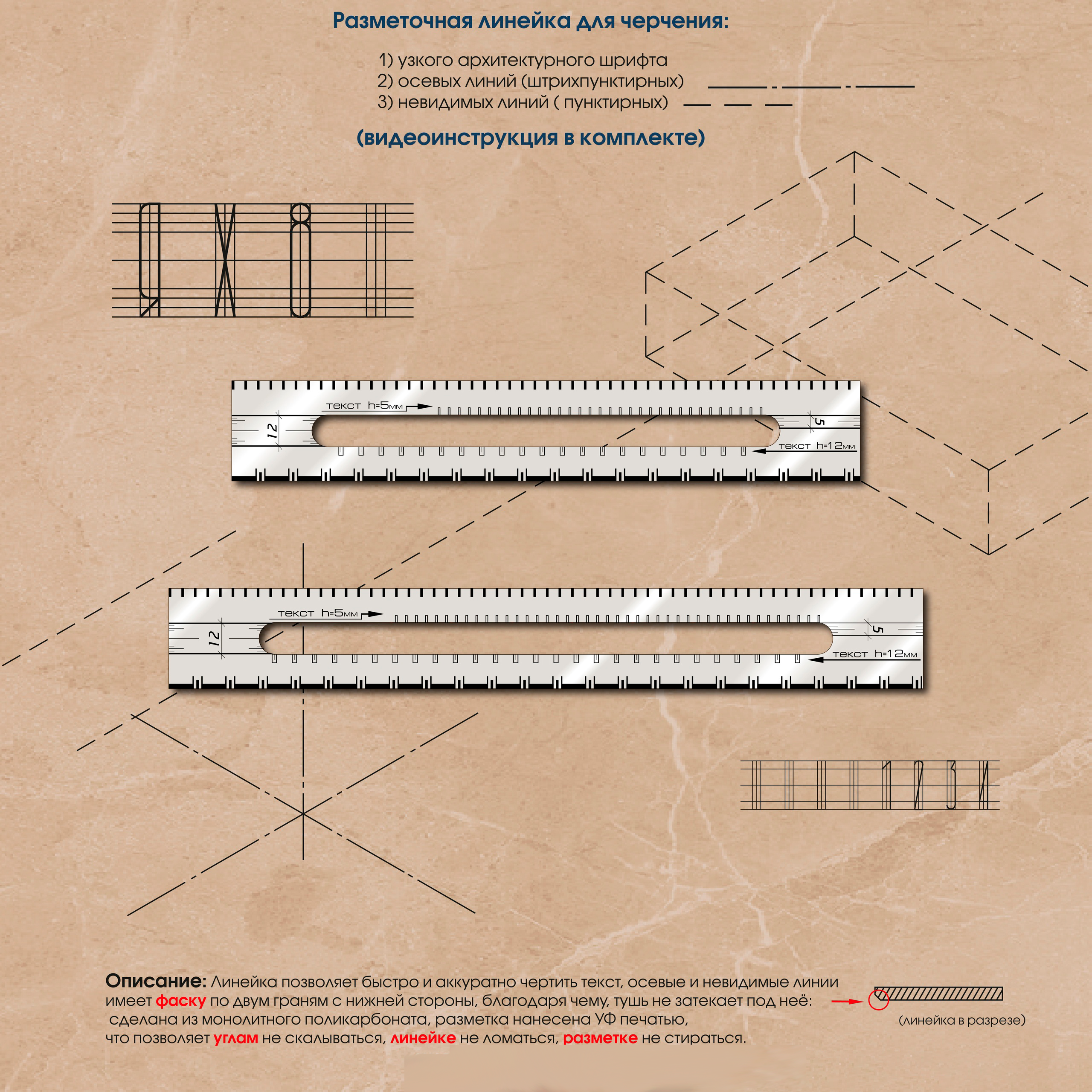 Разметочная линейка для черчения:

1) узкого архитектурного шрифта
2) осевых линий (штрихпунктирных)
3) невидимых линий ( пунктирных)

(видеоинструкция в комплекте)

текст h=5мм
12
5
текст h=12мм

текст h=5мм
12
5
текст h=12мм

1 2 3 4

Описание: Линейка позволяет быстро и аккуратно чертить текст, осевые и невидимые линии имеет фаску по двум граням с нижней стороны, благодаря чему, тушь не затекает под неё: сделана из монолитного поликарбоната, разметка нанесена УФ печатью, что позволяет углам не скалываться, линейке не ломаться, разметке не стираться.

(линейка в разрезе)