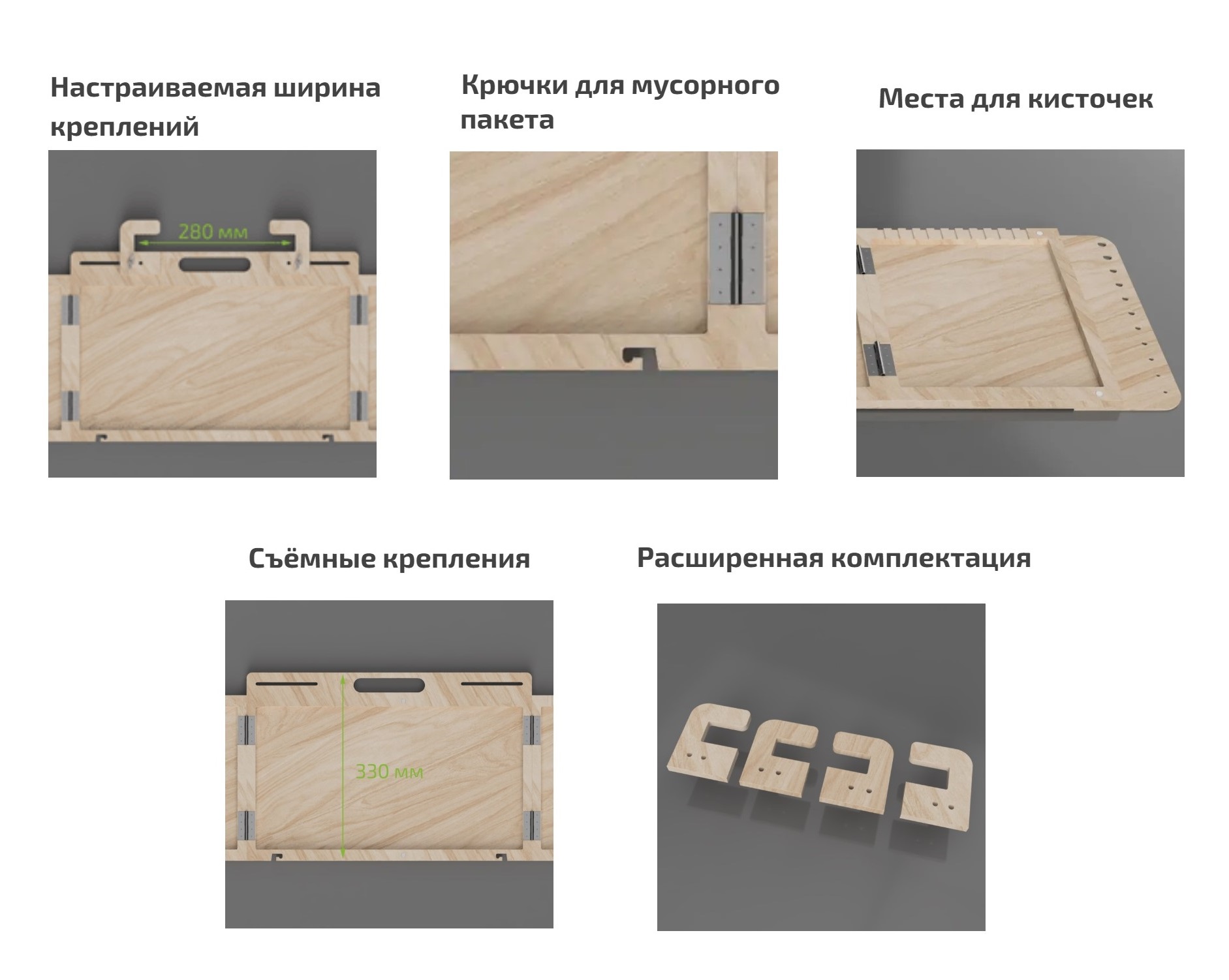 Настраиваемая ширина креплений

280 мм

Крючки для мусорного пакета

Места для кисточек

Съёмные крепления

330 мм

Расширенная комплектация